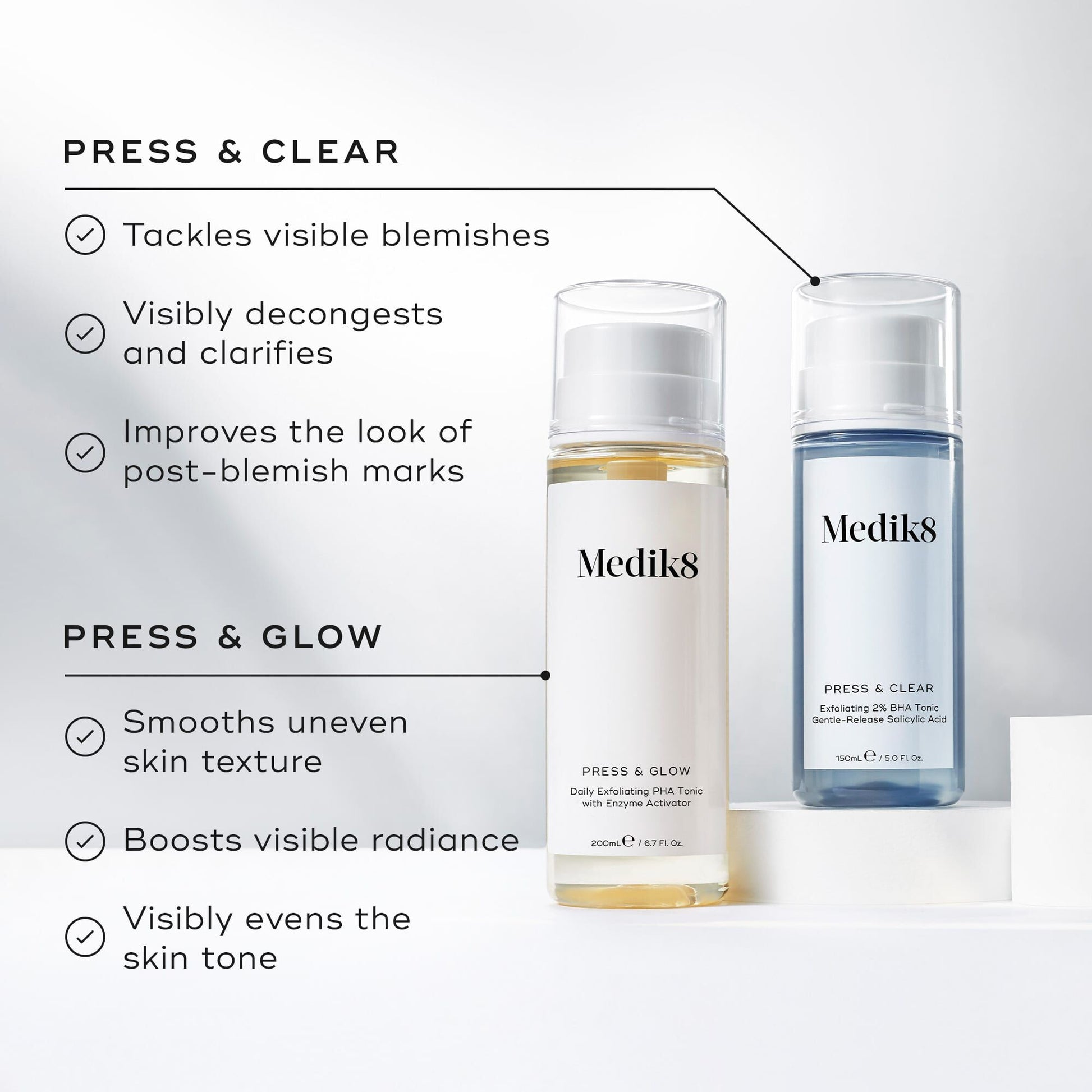 PRESS & CLEAR

Tackles visible blemishes

Visibly decongests and clarifies

Improves the look of post-blemish marks

PRESS & GLOW

Smooths uneven skin texture

Boosts visible radiance

Visibly evens the skin tone

Medik8

PRESS & GLOW

Daily Exfoliating PHA Tonic with Enzyme Activator

200mL ℮ / 6.7 Fl. Oz.

Medik8

PRESS & CLEAR

Exfoliating 2% BHA Tonic Gentle-Release Salicylic Acid

150mL ℮ / 5.0 Fl. Oz.