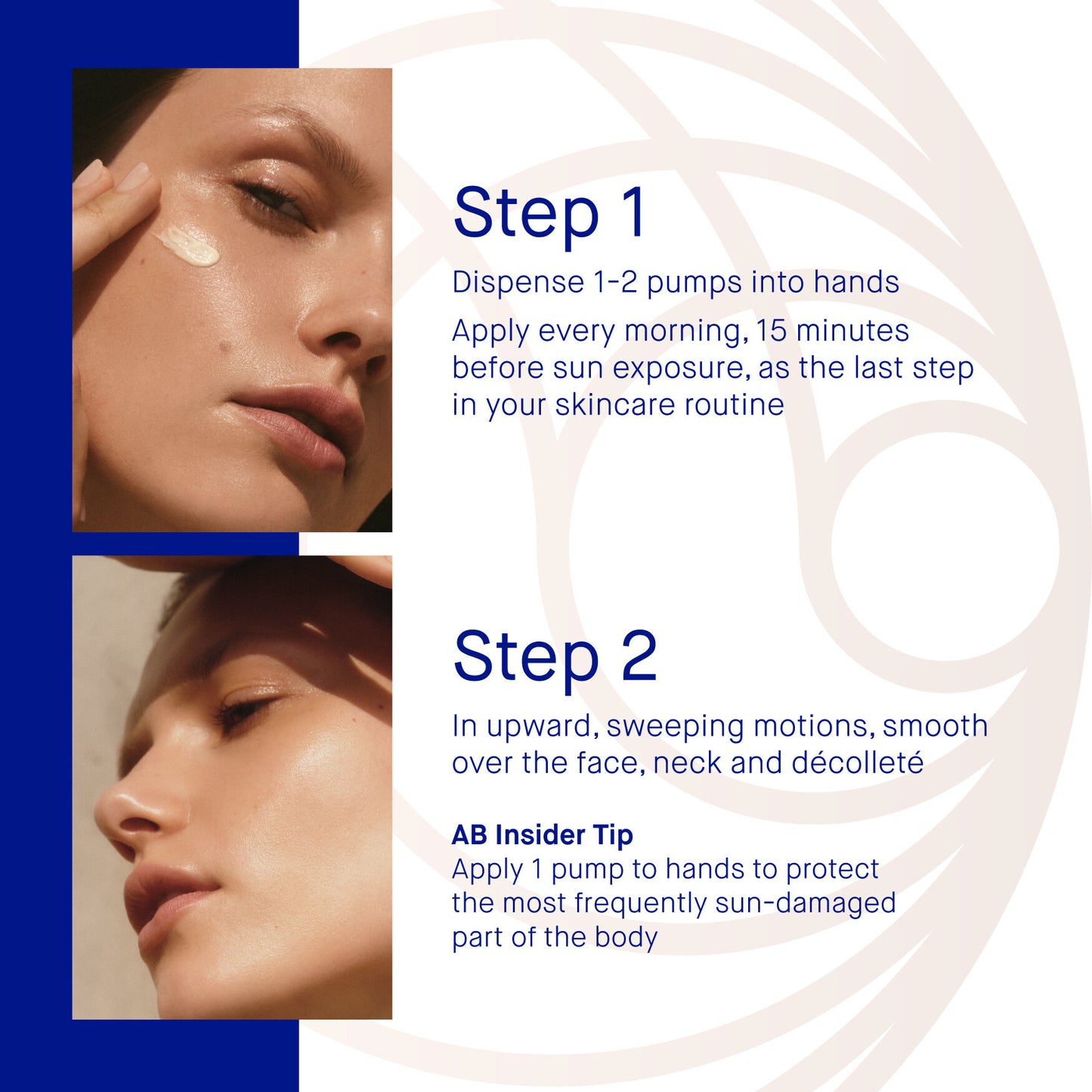 Step 1

Dispense 1-2 pumps into hands

Apply every morning, 15 minutes before sun exposure, as the last step in your skincare routine

Step 2

In upward, sweeping motions, smooth over the face, neck and décolleté

AB Insider Tip
Apply 1 pump to hands to protect the most frequently sun-damaged part of the body