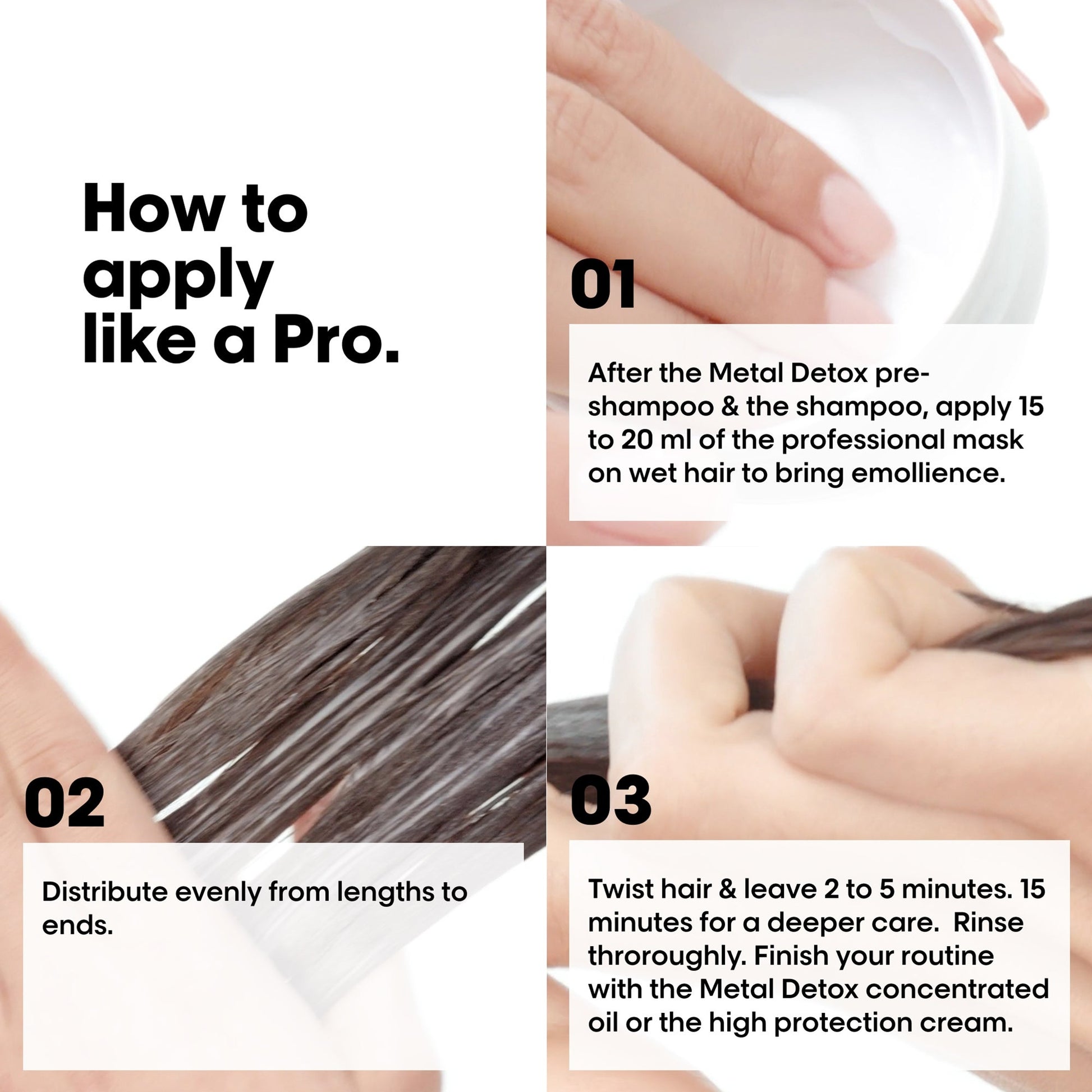 How to apply like a Pro.

01

After the Metal Detox pre-shampoo & the shampoo, apply 15 to 20 ml of the professional mask on wet hair to bring emollience.

02

Distribute evenly from lengths to ends.

03

Twist hair & leave 2 to 5 minutes. 15 minutes for a deeper care. Rinse throroughly. Finish your routine with the Metal Detox concentrated oil or the high protection cream.