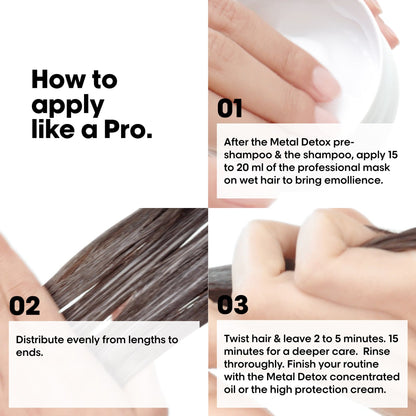 How to apply like a Pro.

01

After the Metal Detox pre-shampoo & the shampoo, apply 15 to 20 ml of the professional mask on wet hair to bring emollience.

02

Distribute evenly from lengths to ends.

03

Twist hair & leave 2 to 5 minutes. 15 minutes for a deeper care. Rinse throroughly. Finish your routine with the Metal Detox concentrated oil or the high protection cream.