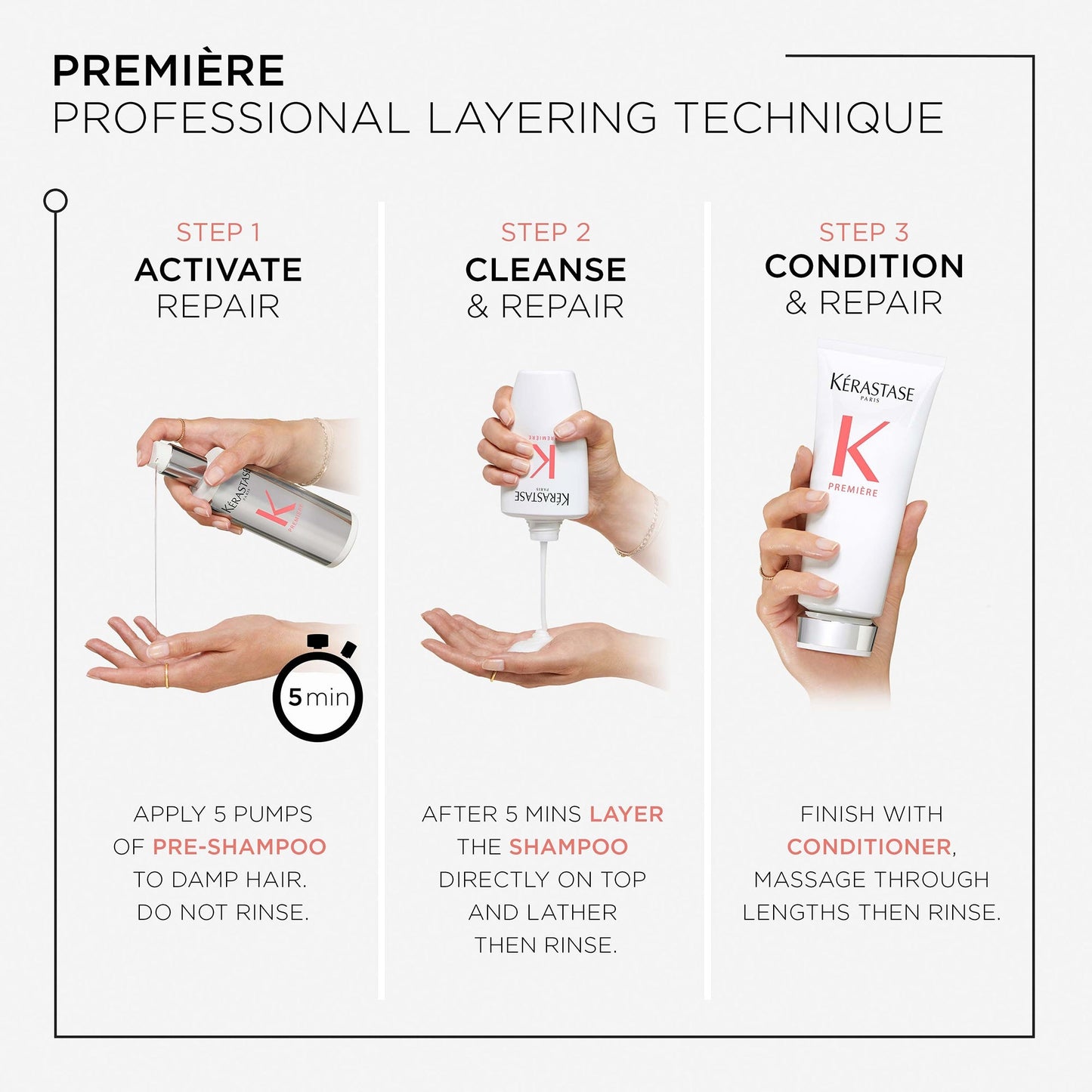 PREMIÈRE
PROFESSIONAL LAYERING TECHNIQUE

STEP 1
ACTIVATE
REPAIR

KÉRASTASE
PARIS
K
PREMIÈRE

5 min

APPLY 5 PUMPS OF PRE-SHAMPOO TO DAMP HAIR. DO NOT RINSE.

STEP 2
CLEANSE
& REPAIR

KÉRASTASE
PARIS
K
PREMIÈRE

AFTER 5 MINS LAYER THE SHAMPOO DIRECTLY ON TOP AND LATHER THEN RINSE.

STEP 3
CONDITION
& REPAIR

KÉRASTASE
PARIS
K
PREMIÈRE

FINISH WITH CONDITIONER, MASSAGE THROUGH LENGTHS THEN RINSE.