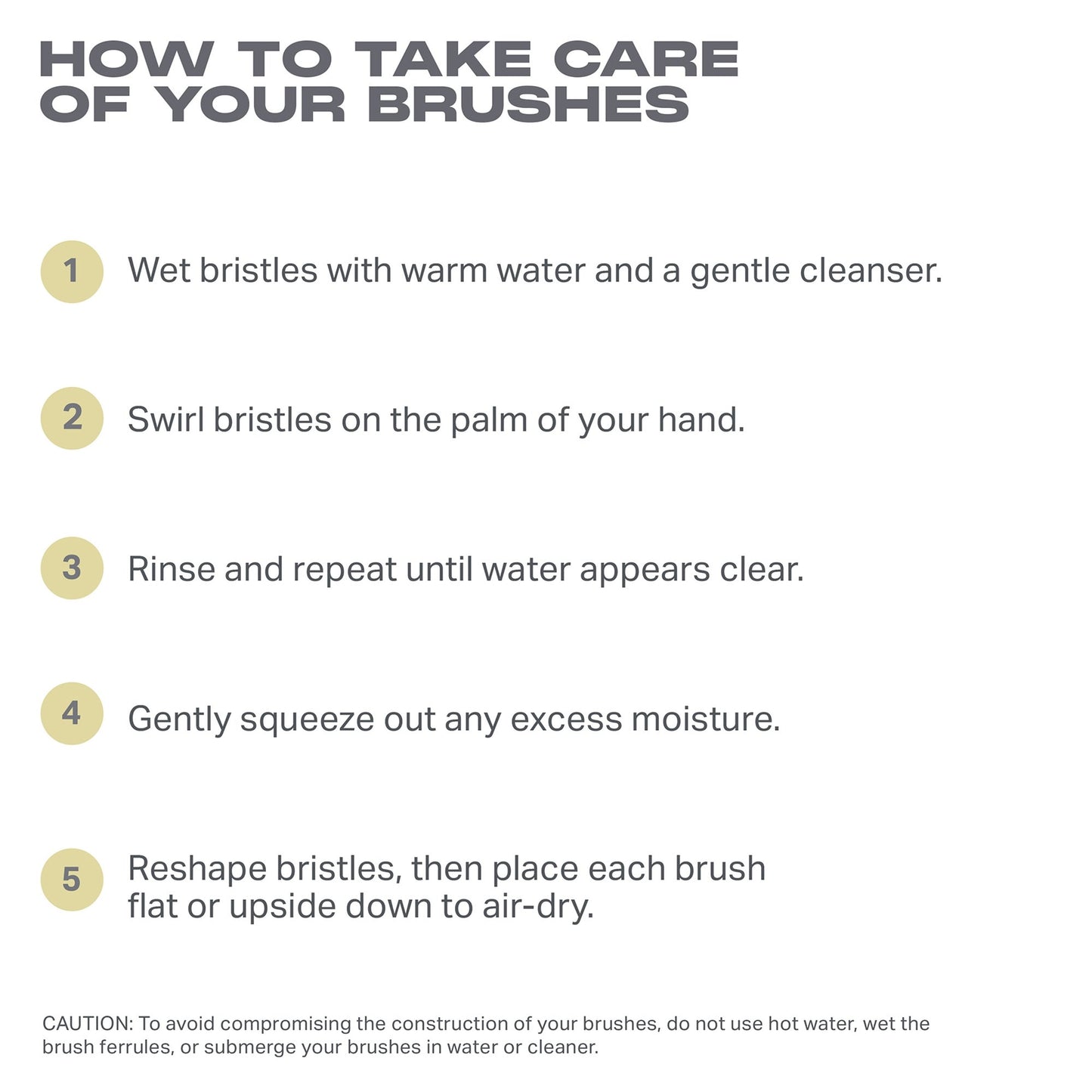 HOW TO TAKE CARE OF YOUR BRUSHES

1 Wet bristles with warm water and a gentle cleanser.

2 Swirl bristles on the palm of your hand.

3 Rinse and repeat until water appears clear.

4 Gently squeeze out any excess moisture.

5 Reshape bristles, then place each brush flat or upside down to air-dry.

CAUTION: To avoid compromising the construction of your brushes, do not use hot water, wet the brush ferrules, or submerge your brushes in water or cleaner.