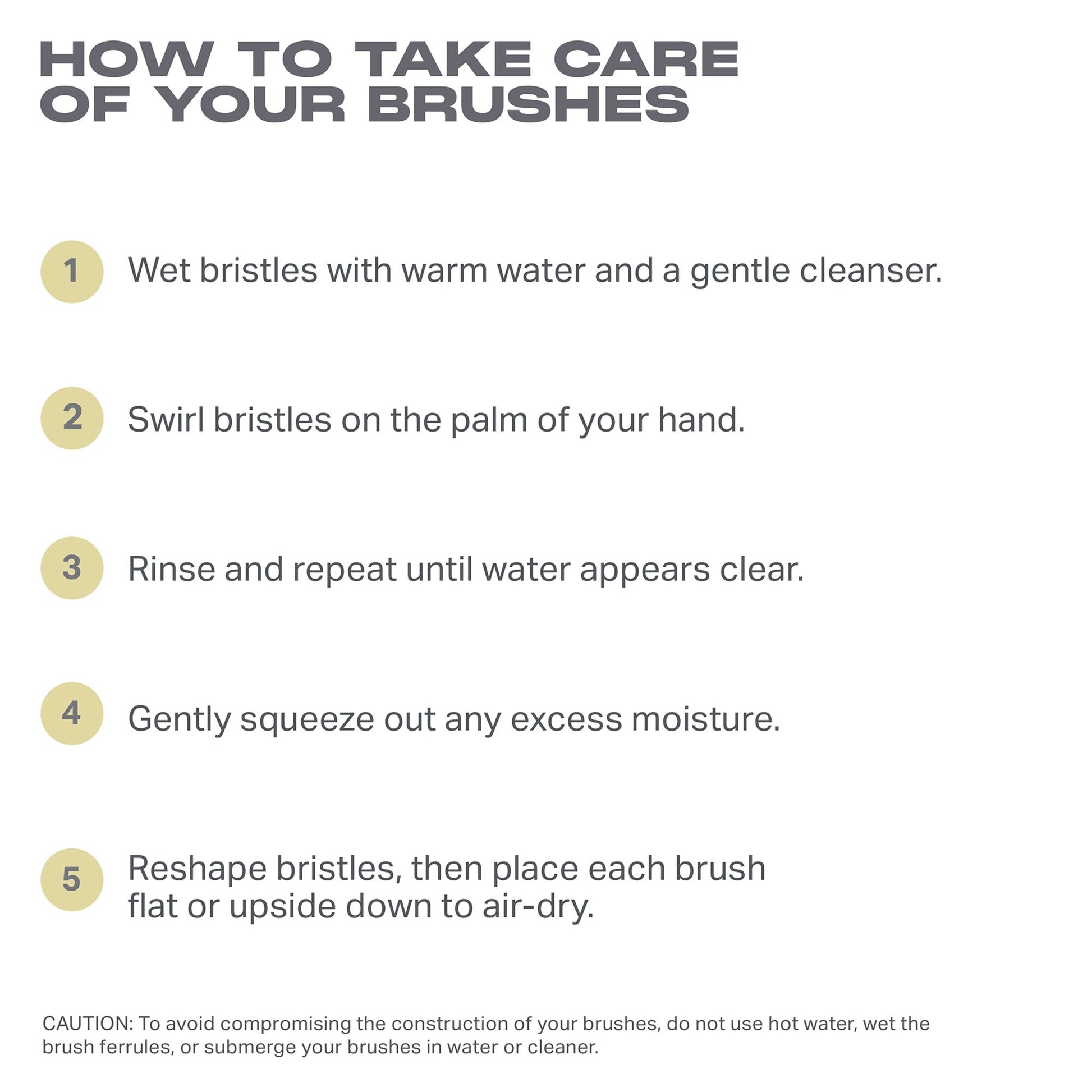 HOW TO TAKE CARE OF YOUR BRUSHES

1 Wet bristles with warm water and a gentle cleanser.

2 Swirl bristles on the palm of your hand.

3 Rinse and repeat until water appears clear.

4 Gently squeeze out any excess moisture.

5 Reshape bristles, then place each brush flat or upside down to air-dry.

CAUTION: To avoid compromising the construction of your brushes, do not use hot water, wet the brush ferrules, or submerge your brushes in water or cleaner.