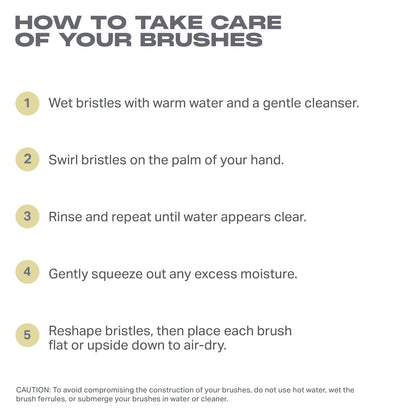 HOW TO TAKE CARE OF YOUR BRUSHES

1 Wet bristles with warm water and a gentle cleanser.

2 Swirl bristles on the palm of your hand.

3 Rinse and repeat until water appears clear.

4 Gently squeeze out any excess moisture.

5 Reshape bristles, then place each brush flat or upside down to air-dry.

CAUTION: To avoid compromising the construction of your brushes, do not use hot water, wet the brush ferrules, or submerge your brushes in water or cleaner.